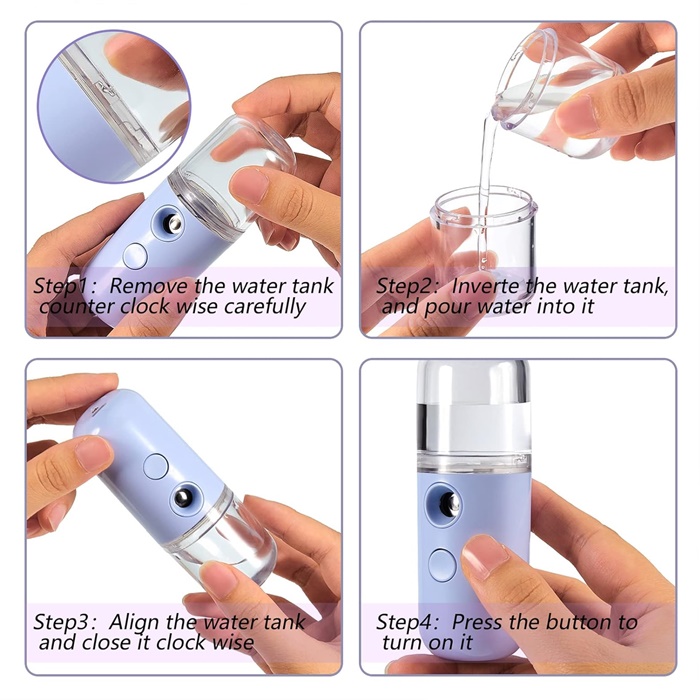 Step1: Remove the water tank counter clock wise carefully

Step2: Inverte the water tank, and pour water into it

Step3: Align the water tank and close it clock wise

Step4: Press the button to turn on it